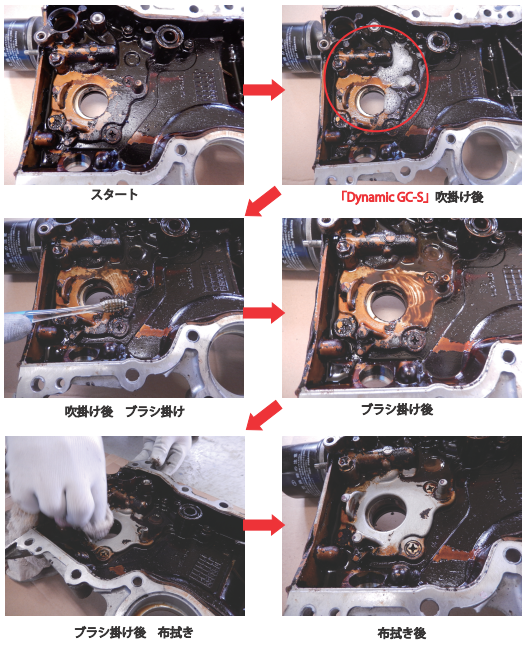 スタート

「Dynamic GC-S」吹掛け後

吹掛け後　ブラシ掛け

ブラシ掛け後

ブラシ掛け後　布拭き

布拭き後